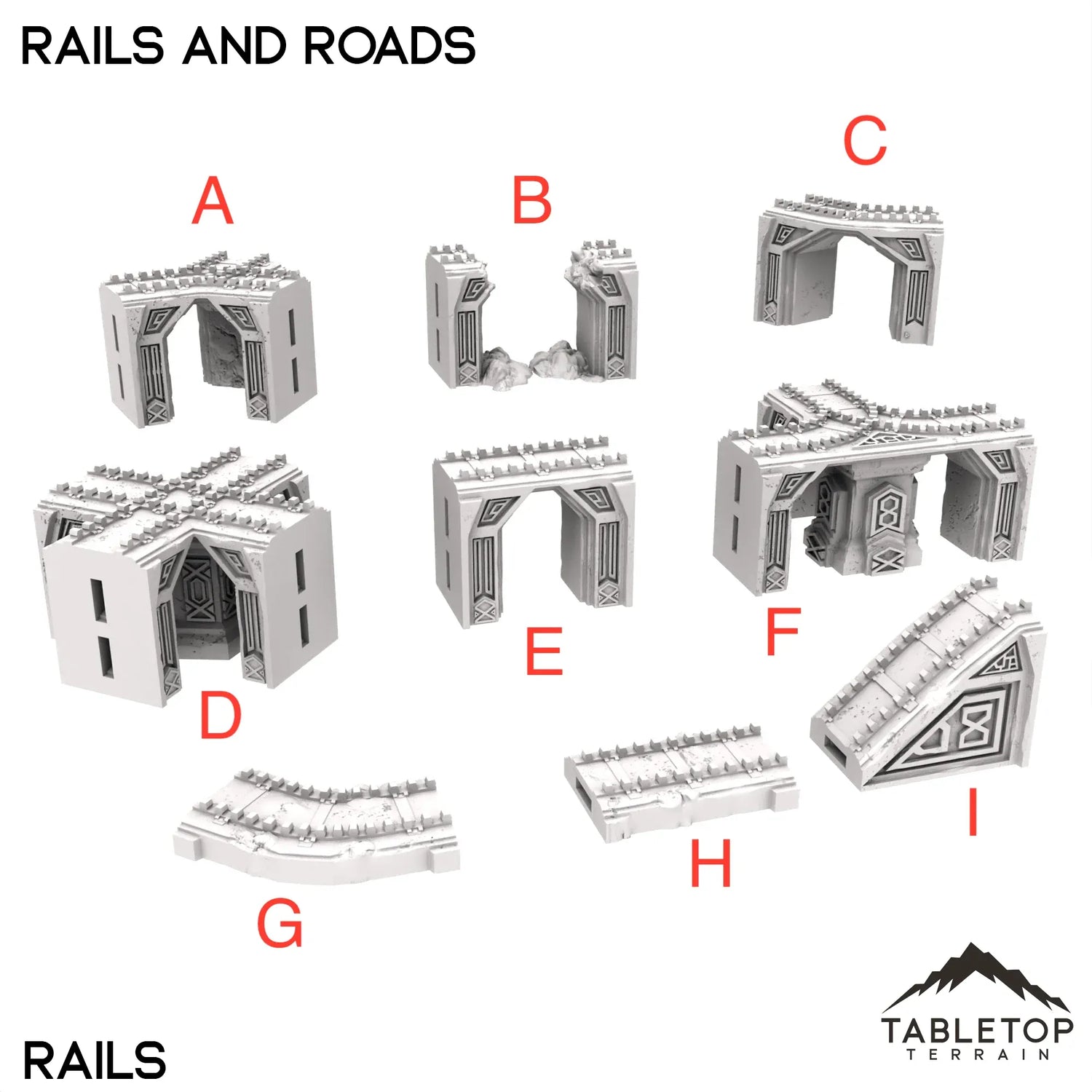 RAILS AND ROADS

A

B

C

D

E

F

G

H

I

RAILS

TABLETOP
TERRAIN