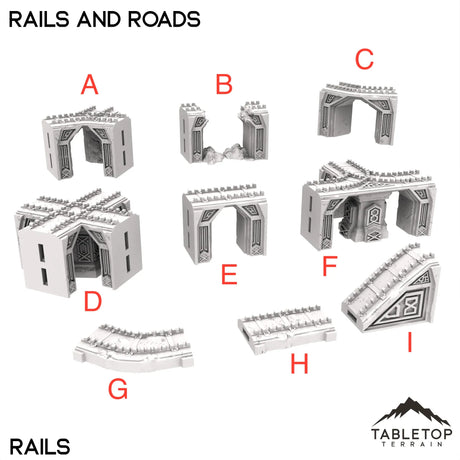 RAILS AND ROADS

A

B

C

D

E

F

G

H

I

RAILS

TABLETOP
TERRAIN