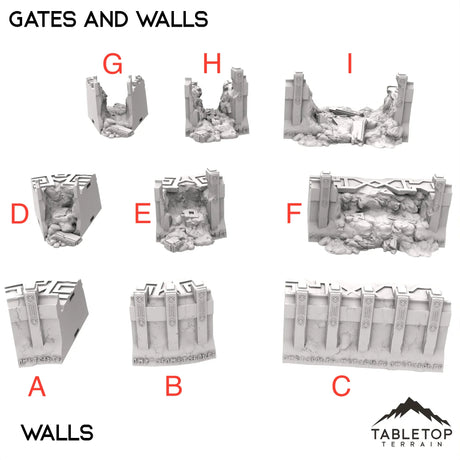 GATES AND WALLS

G H I

D E F

A B C

WALLS

TABLETOP
TERRAIN